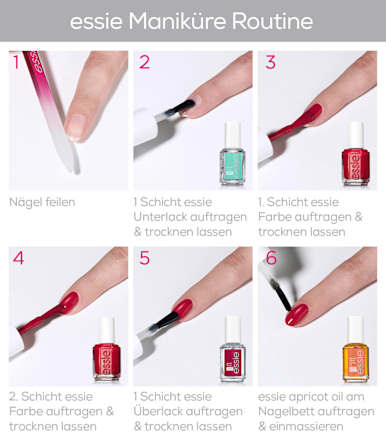 essie Maniküre Routine

1

essie

Nägel feilen

2

1 Schicht essie Unterlack auftragen & trocknen lassen

3

essie

1. Schicht essie Farbe auftragen & trocknen lassen

4

essie

2. Schicht essie Farbe auftragen & trocknen lassen

5

essie

1 Schicht essie Überlack auftragen & trocknen lassen

6

essie

essie apricot oil am Nagelbett auftragen & einmassieren