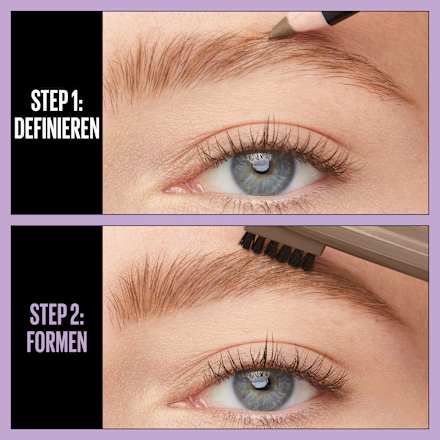 STEP 1:
DEFINIEREN

STEP 2:
FORMEN