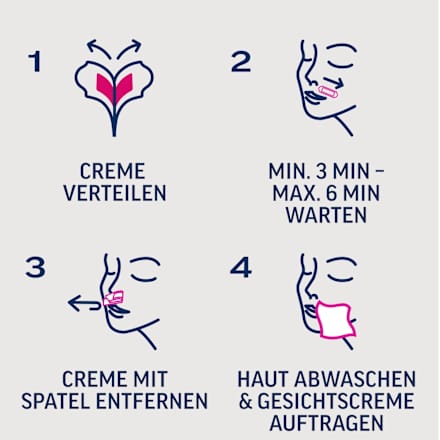 1

CREME VERTEILEN

2

MIN. 3 MIN – MAX. 6 MIN WARTEN

3

CREME MIT SPATEL ENTFERNEN

4

HAUT ABWASCHEN & GESICHTSCREME AUFTRAGEN