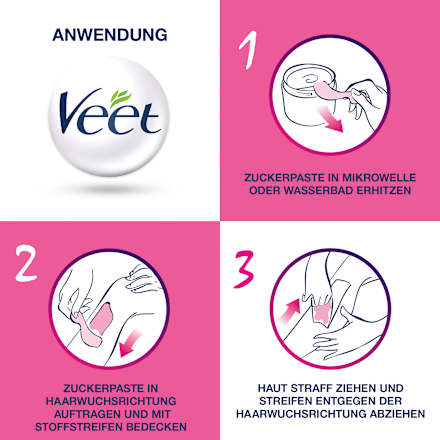 ANWENDUNG

Veet

1

ZUCKERPASTE IN MIKROWELLE ODER WASSERBAD ERHITZEN

2

ZUCKERPASTE IN HAARWUCHSRICHTUNG AUFTRAGEN UND MIT STOFFSTREIFEN BEDECKEN

3

HAUT STRAFF ZIEHEN UND STREIFEN ENTGEGEN DER HAARWUCHSRICHTUNG ABZIEHEN