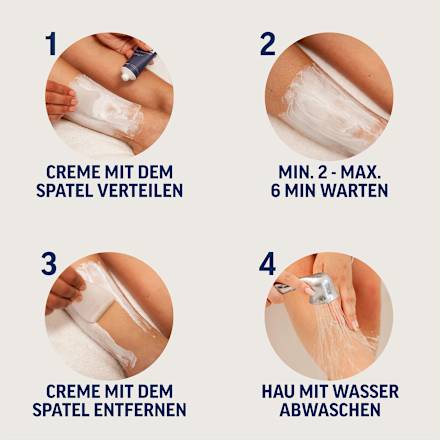 1

CREME MIT DEM SPATEL VERTEILEN

2

MIN. 2 - MAX. 6 MIN WARTEN

3

CREME MIT DEM SPATEL ENTFERNEN

4

HAU MIT WASSER ABWASCHEN