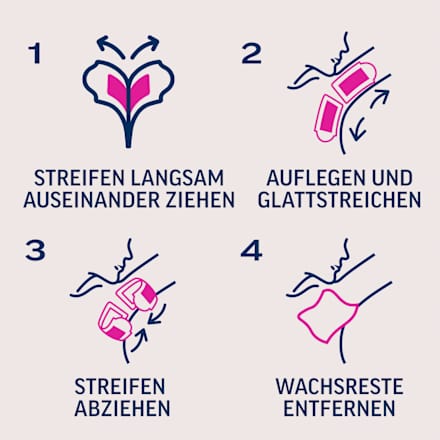 1

STREIFEN LANGSAM AUSEINANDER ZIEHEN

2

AUFLEGEN UND GLATTSTREICHEN

3

STREIFEN ABZIEHEN

4

WACHSRESTE ENTFERNEN