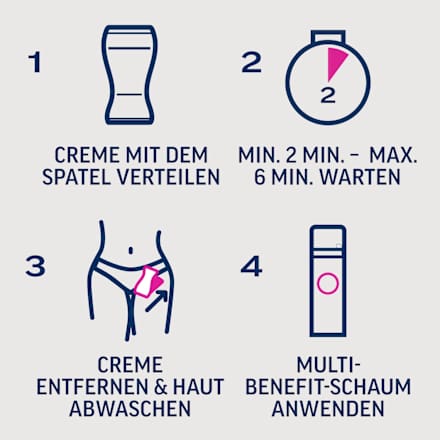 1

CREME MIT DEM SPATEL VERTEILEN

2

2

MIN. 2 MIN. – MAX. 6 MIN. WARTEN

3

CREME ENTFERNEN & HAUT ABWASCHEN

4

MULTI-BENEFIT-SCHAUM ANWENDEN