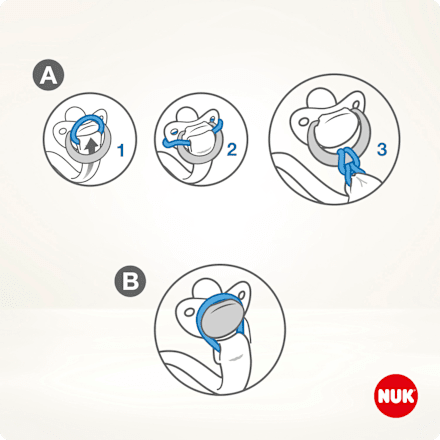 A

1

2

3

B

NUK