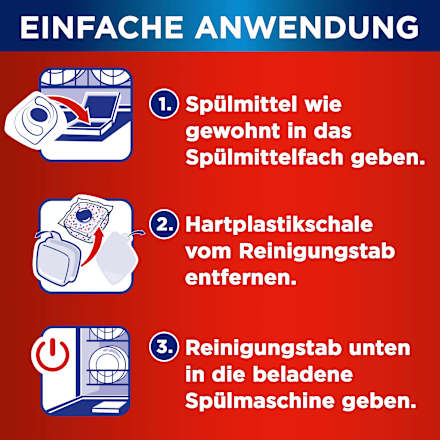 EINFACHE ANWENDUNG

1. Spülmittel wie gewohnt in das Spülmittelfach geben.

2. Hartplastikschale vom Reinigungstab entfernen.

3. Reinigungstab unten in die beladene Spülmaschine geben.