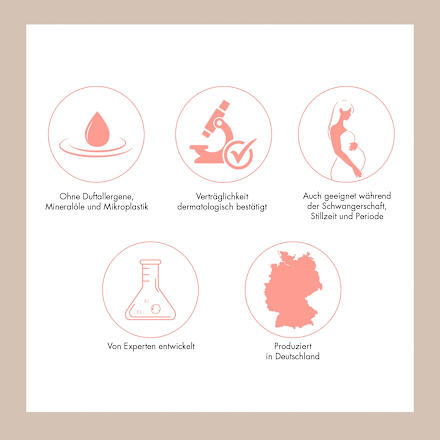 Ohne Duftallergene, Mineralöle und Mikroplastik

Verträglichkeit dermatologisch bestätigt

Auch geeignet während der Schwangerschaft, Stillzeit und Periode

Von Experten entwickelt

Produziert in Deutschland