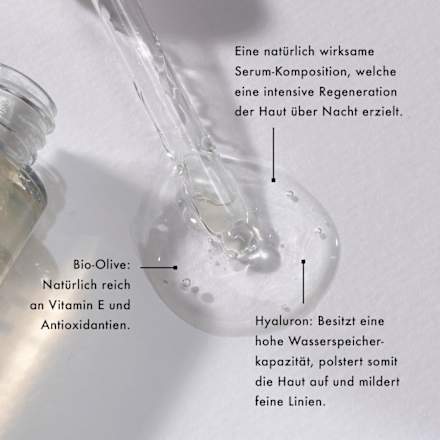 Eine natürlich wirksame Serum-Komposition, welche eine intensive Regeneration der Haut über Nacht erzielt.

Bio-Olive: Natürlich reich an Vitamin E und Antioxidantien.

Hyaluron: Besitzt eine hohe Wasserspeicherkapazität, polstert somit die Haut auf und mildert feine Linien.