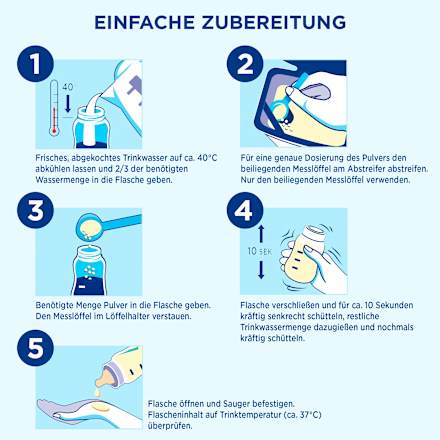 EINFACHE ZUBEREITUNG

1

40

Frisches, abgekochtes Trinkwasser auf ca. 40°C abkühlen lassen und 2/3 der benötigten Wassermenge in die Flasche geben.

2

Für eine genaue Dosierung des Pulvers den beiliegenden Messlöffel am Abstreifer abstreifen. Nur den beiliegenden Messlöffel verwenden.

3

Benötigte Menge Pulver in die Flasche geben. Den Messlöffel im Löffelhalter verstauen.

4

10 SEK

Flasche verschließen und für ca. 10 Sekunden kräftig senkrecht schütteln, restliche Trinkwassermenge dazugießen und nochmals kräftig schütteln.

5

Flasche öffnen und Sauger befestigen. Flascheninhalt auf Trinktemperatur (ca. 37°C) überprüfen.