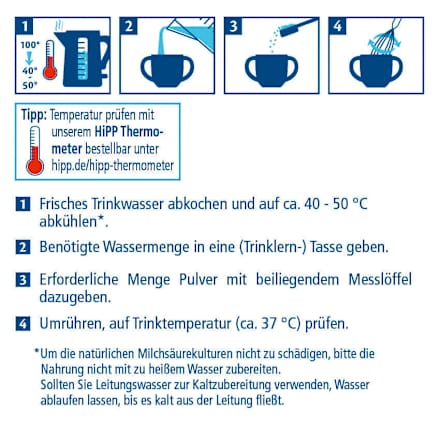 1
100°
40°
-
50°

2

3

4

Tipp: Temperatur prüfen mit unserem HiPP Thermometer bestellbar unter hipp.de/hipp-thermometer

1 Frisches Trinkwasser abkochen und auf ca. 40 - 50 °C abkühlen*.

2 Benötigte Wassermenge in eine (Trinklern-) Tasse geben.

3 Erforderliche Menge Pulver mit beiliegendem Messlöffel dazugeben.

4 Umrühren, auf Trinktemperatur (ca. 37 °C) prüfen.

*Um die natürlichen Milchsäurekulturen nicht zu schädigen, bitte die Nahrung nicht mit zu heißem Wasser zubereiten.
Sollten Sie Leitungswasser zur Kaltzubereitung verwenden, Wasser ablaufen lassen, bis es kalt aus der Leitung fließt.