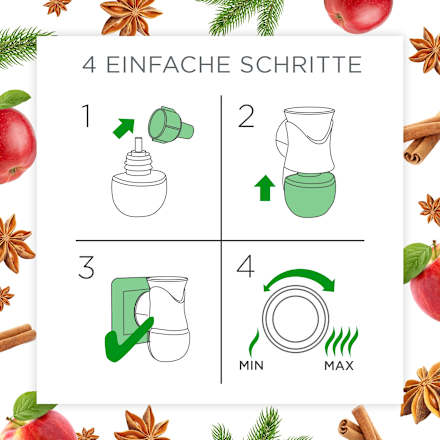 4 EINFACHE SCHRITTE

1

2

3

4

MIN

MAX