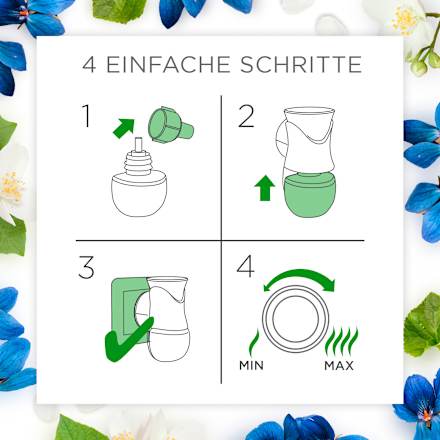 4 EINFACHE SCHRITTE

1

2

3

4

MIN

MAX