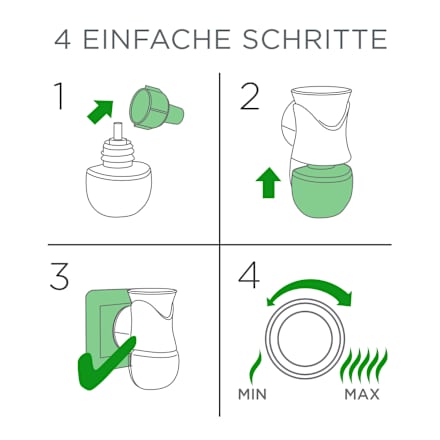 4 EINFACHE SCHRITTE

1

2

3

4

MIN

MAX