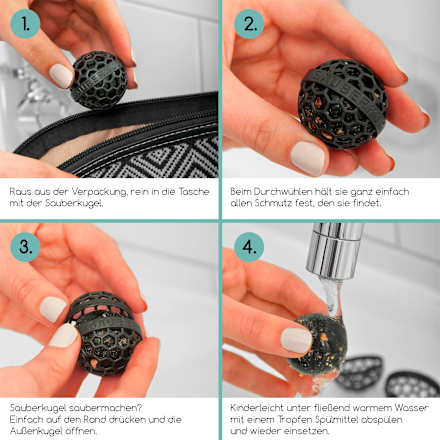 1.

Raus aus der Verpackung, rein in die Tasche mit der Sauberkugel.

2.

Beim Durchwühlen hält sie ganz einfach allen Schmutz fest, den sie findet.

3.

Sauberkugel saubermachen?
Einfach auf den Rand drücken und die Außenkugel öffnen.

4.

Kinderleicht unter fließend warmem Wasser mit einem Tropfen Spülmittel abspülen und wieder einsetzen.