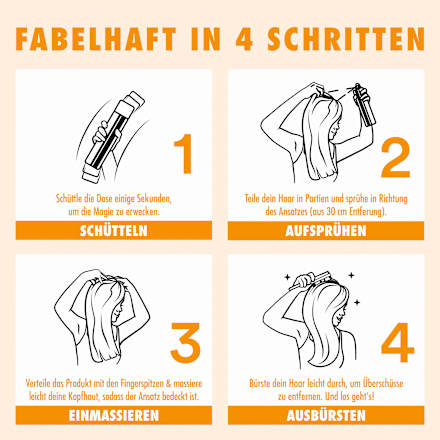 FABELHAFT IN 4 SCHRITTEN

1

Schüttle die Dose einige Sekunden, um die Magie zu erwecken.

SCHÜTTELN

2

Teile dein Haar in Partien und sprühe in Richtung des Ansatzes (aus 30 cm Entfernung).

AUFSPRÜHEN

3

Verteile das Produkt mit den Fingerspitzen & massiere leicht deine Kopfhaut, sodass der Ansatz bedeckt ist.

EINMASSIEREN

4

Bürste dein Haar leicht durch, um Überschüsse zu entfernen. Und los geht's!

AUSBÜRSTEN