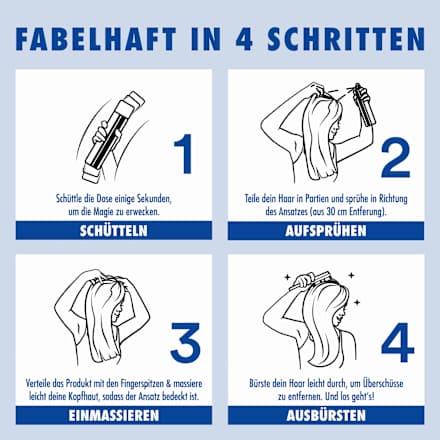 FABELHAFT IN 4 SCHRITTEN

1

Schüttle die Dose einige Sekunden, um die Magie zu erwecken.

SCHÜTTELN

2

Teile dein Haar in Partien und sprühe in Richtung des Ansatzes (aus 30 cm Entfernung).

AUFSPRÜHEN

3

Verteile das Produkt mit den Fingerspitzen & massiere leicht deine Kopfhaut, sodass der Ansatz bedeckt ist.

EINMASSIEREN

4

Bürste dein Haar leicht durch, um Überschüsse zu entfernen. Und los geht's!

AUSBÜRSTEN