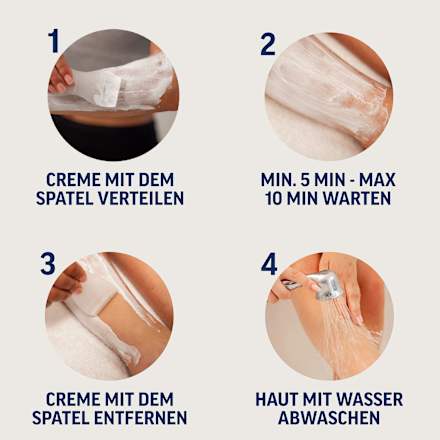 1

CREME MIT DEM SPATEL VERTEILEN

2

MIN. 5 MIN - MAX 10 MIN WARTEN

3

CREME MIT DEM SPATEL ENTFERNEN

4

HAUT MIT WASSER ABWASCHEN