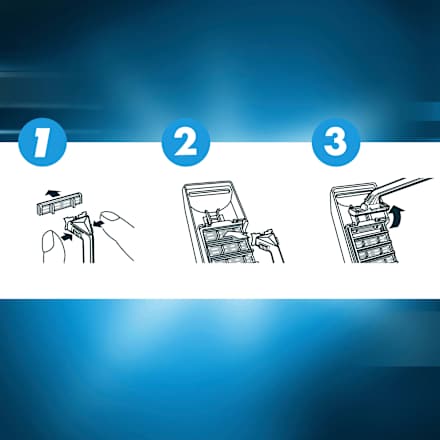 1

2

3