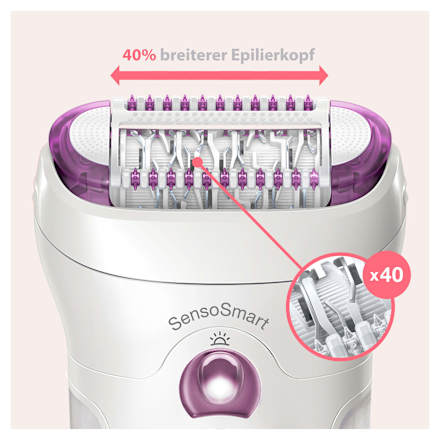 40% breiterer Epilierkopf

x40

SensoSmart