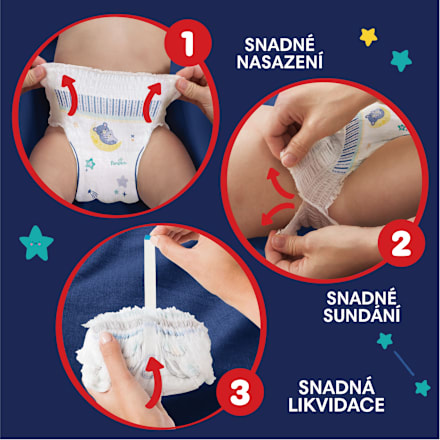 1

SNADNÉ NASAZENÍ

Pampers

2

SNADNÉ SUNDÁNÍ

3

SNADNÁ LIKVIDACE