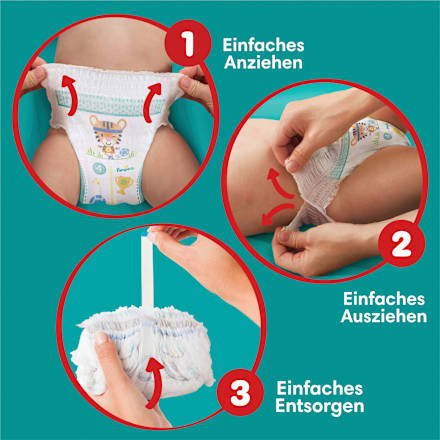 1 Einfaches Anziehen

Pampers

2

Einfaches Ausziehen

3 Einfaches Entsorgen