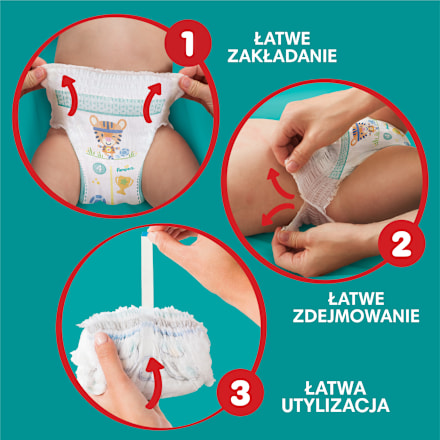 1
ŁATWE ZAKŁADANIE

Pampers

2
ŁATWE ZDEJMOWANIE

3
ŁATWA UTYLIZACJA