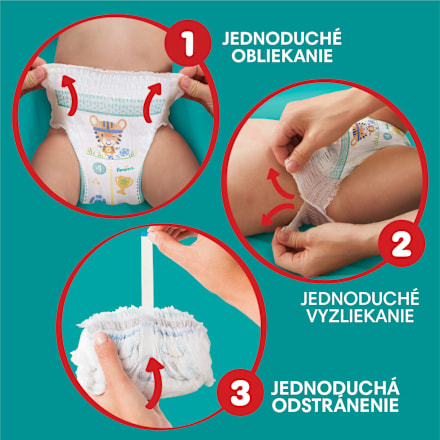 1
JEDNODUCHÉ OBLIEKANIE

Pampers

2
JEDNODUCHÉ VYZLIEKANIE

3
JEDNODUCHÁ ODSTRÁNENIE