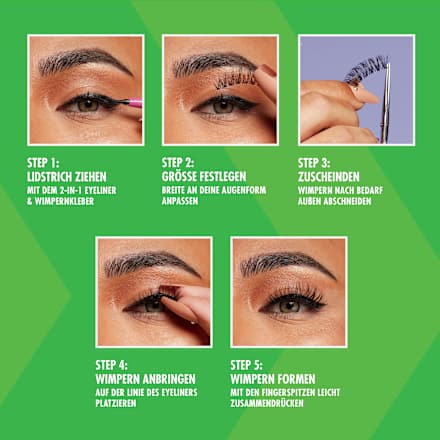 STEP 1:
LIDSTRICH ZIEHEN
MIT DEM 2-IN-1 EYELINER & WIMPERNKLEBER

STEP 2:
GRÖSSE FESTLEGEN
BREITE AN DEINE AUGENFORM ANPASSEN

STEP 3:
ZUSCHEINDEN
WIMPERN NACH BEDARF AUßEN ABSCHNEIDEN

STEP 4:
WIMPERN ANBRINGEN
AUF DER LINIE DES EYELINERS PLATZIEREN

STEP 5:
WIMPERN FORMEN
MIT DEN FINGERSPITZEN LEICHT ZUSAMMENDRÜCKEN