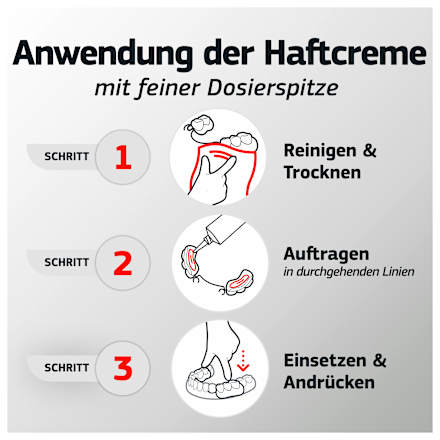 Anwendung der Haftcreme
mit feiner Dosierspitze

SCHRITT 1
Reinigen & Trocknen

SCHRITT 2
Auftragen
in durchgehenden Linien

SCHRITT 3
Einsetzen & Andrücken