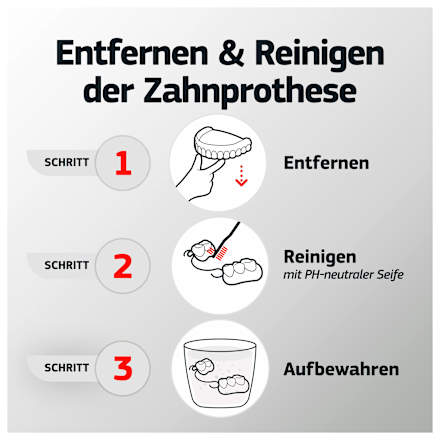 Entfernen & Reinigen der Zahnprothese

SCHRITT 1

Entfernen

SCHRITT 2

Reinigen
mit PH-neutraler Seife

SCHRITT 3

Aufbewahren