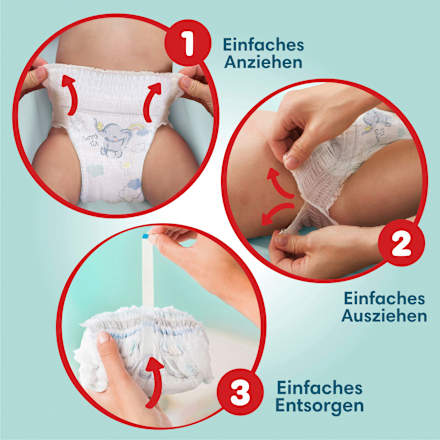 1
Einfaches Anziehen

2
Einfaches Ausziehen

3
Einfaches Entsorgen