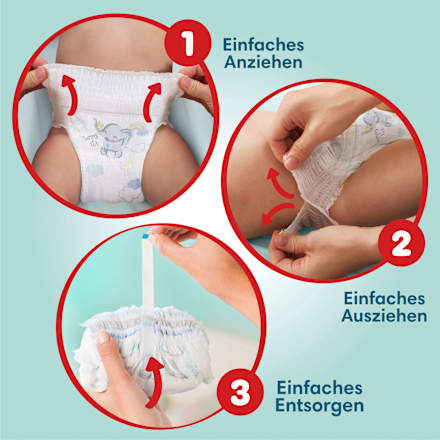 1
Einfaches Anziehen

2
Einfaches Ausziehen

3
Einfaches Entsorgen