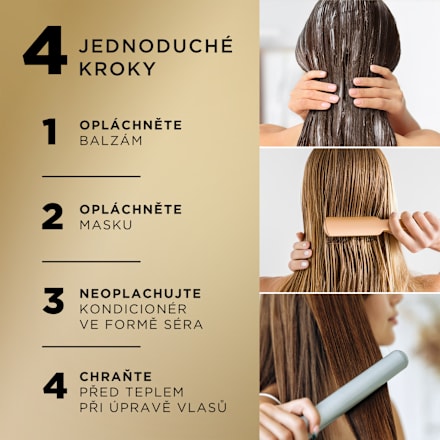 4 JEDNODUCHÉ KROKY

1 OPLÁCHNĚTE BALZÁM

2 OPLÁCHNĚTE MASKU

3 NEOPLACHUJTE KONDICIONÉR VE FORMĚ SÉRA

4 CHRAŇTE PŘED TEPLEM PŘI ÚPRAVĚ VLASŮ