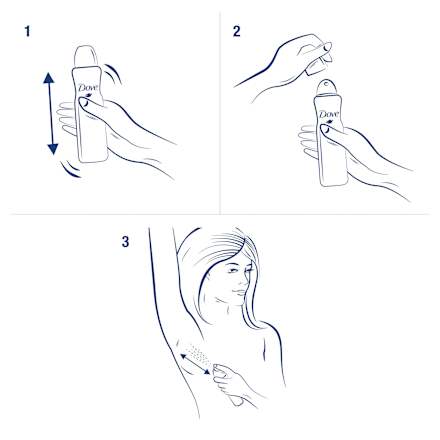 1

Dove

2

Dove

3