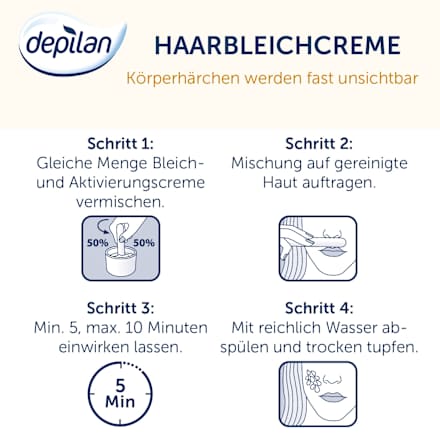 depilan

HAARBLEICHCREME

Körperhärchen werden fast unsichtbar

Schritt 1:
Gleiche Menge Bleich- und Aktivierungscreme vermischen.

50%
50%

Schritt 2:
Mischung auf gereinigte Haut auftragen.

Schritt 3:
Min. 5, max. 10 Minuten einwirken lassen.

5
Min

Schritt 4:
Mit reichlich Wasser abspülen und trocken tupfen.