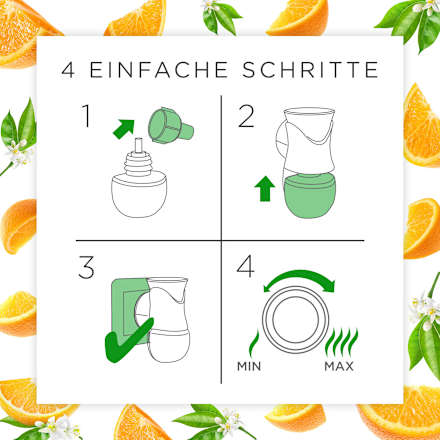 4 EINFACHE SCHRITTE

1

2

3

4

MIN

MAX