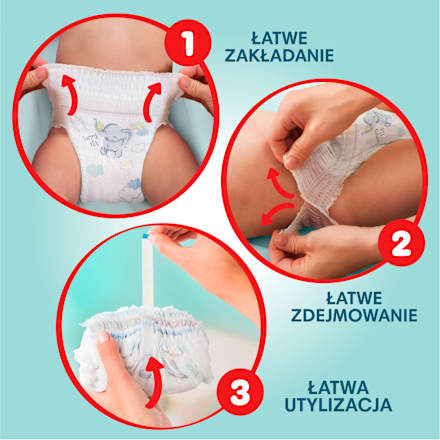 1

ŁATWE ZAKŁADANIE

2

ŁATWE ZDEJMOWANIE

3

ŁATWA UTYLIZACJA