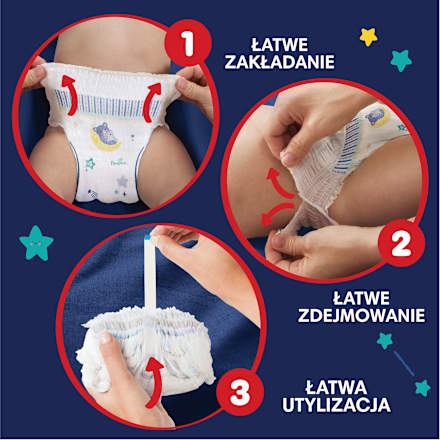 1

ŁATWE ZAKŁADANIE

Pampers

2

ŁATWE ZDEJMOWANIE

3

ŁATWA UTYLIZACJA