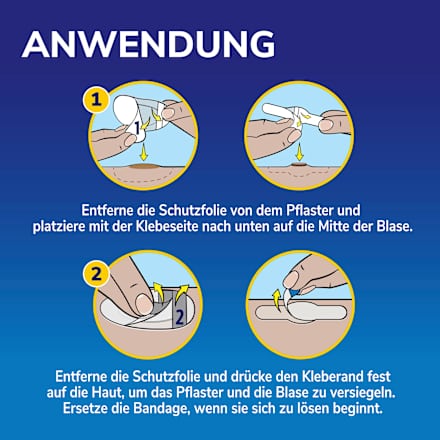 ANWENDUNG

1

1

Entferne die Schutzfolie von dem Pflaster und platziere mit der Klebeseite nach unten auf die Mitte der Blase.

2

2

Entferne die Schutzfolie und drücke den Kleberand fest auf die Haut, um das Pflaster und die Blase zu versiegeln. Ersetze die Bandage, wenn sie sich zu lösen beginnt.