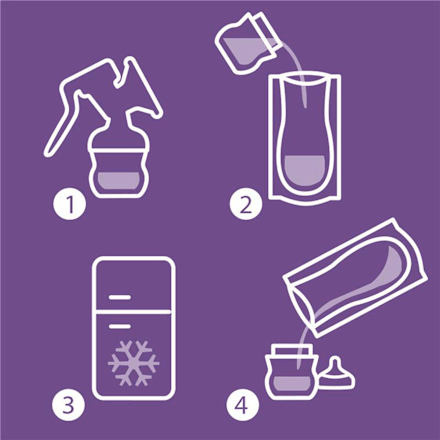 1
2
3
4