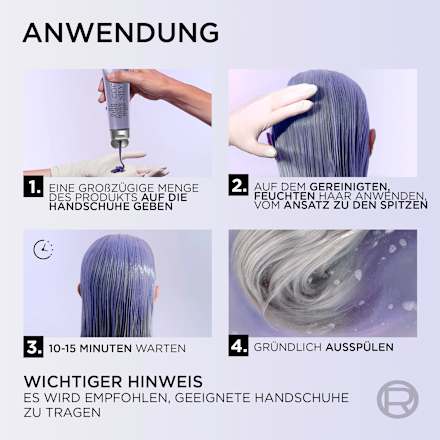 ANWENDUNG

1. EINE GROßZÜGIGE MENGE DES PRODUKTS AUF DIE HANDSCHUHE GEBEN

2. AUF DEM GEREINIGTEN, FEUCHTEN HAAR ANWENDEN, VOM ANSATZ ZU DEN SPITZEN

3. 10-15 MINUTEN WARTEN

4. GRÜNDLICH AUSSPÜLEN

WICHTIGER HINWEIS
ES WIRD EMPFOHLEN, GEEIGNETE HANDSCHUHE ZU TRAGEN