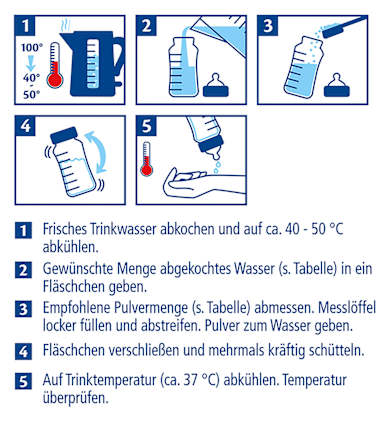 1

100°

40°
-
50°

2

3

4

5

1 Frisches Trinkwasser abkochen und auf ca. 40 - 50 °C abkühlen.

2 Gewünschte Menge abgekochtes Wasser (s. Tabelle) in ein Fläschchen geben.

3 Empfohlene Pulvermenge (s. Tabelle) abmessen. Messlöffel locker füllen und abstreifen. Pulver zum Wasser geben.

4 Fläschchen verschließen und mehrmals kräftig schütteln.

5 Auf Trinktemperatur (ca. 37 °C) abkühlen. Temperatur überprüfen.