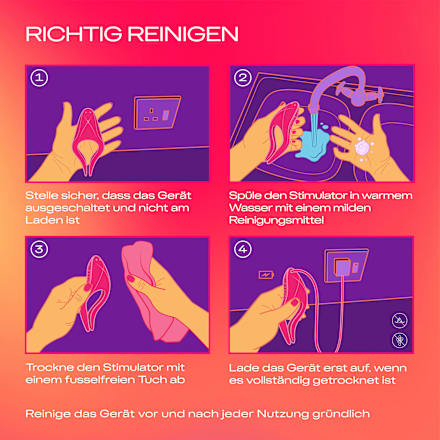 RICHTIG REINIGEN

1

Stelle sicher, dass das Gerät ausgeschaltet und nicht am Laden ist

2

Spüle den Stimulator in warmem Wasser mit einem milden Reinigungsmittel

3

Trockne den Stimulator mit einem fusselfreien Tuch ab

4

Lade das Gerät erst auf, wenn es vollständig getrocknet ist

Reinige das Gerät vor und nach jeder Nutzung gründlich