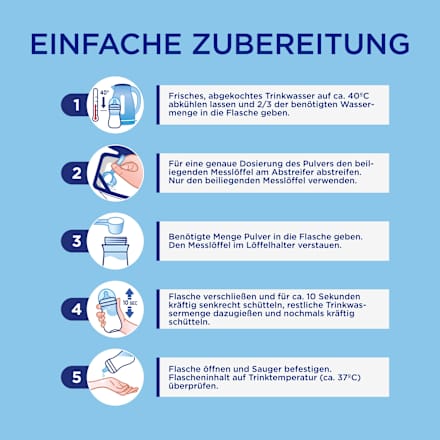 EINFACHE ZUBEREITUNG

1

40°

Frisches, abgekochtes Trinkwasser auf ca. 40°C abkühlen lassen und 2/3 der benötigten Wassermenge in die Flasche geben.

2

Für eine genaue Dosierung des Pulvers den beiliegenden Messlöffel am Abstreifer abstreifen. Nur den beiliegenden Messlöffel verwenden.

3

Benötigte Menge Pulver in die Flasche geben. Den Messlöffel im Löffelhalter verstauen.

4

10 SEC

Flasche verschließen und für ca. 10 Sekunden kräftig senkrecht schütteln, restliche Trinkwassermenge dazugießen und nochmals kräftig schütteln.

5

Flasche öffnen und Sauger befestigen. Flascheninhalt auf Trinktemperatur (ca. 37°C) überprüfen.