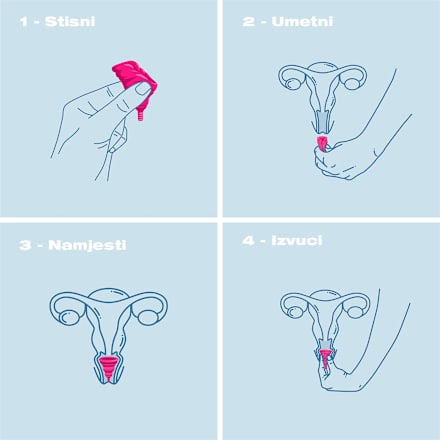 1 - Stisni

2 - Umetni

3 - Namjesti

4 - Izvuci