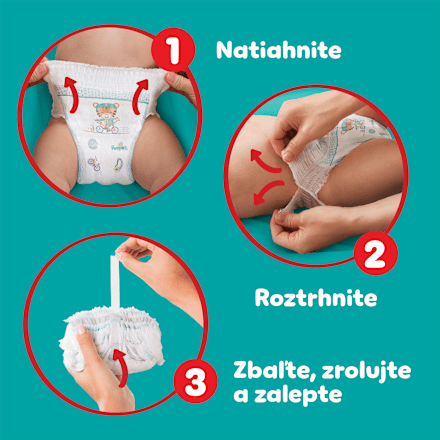 1 Natiahnite

Pampers

2 Roztrhnite

3 Zbaľte, zrolujte a zalepte