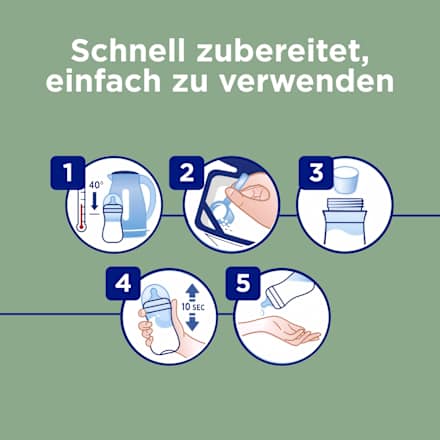 Schnell zubereitet, einfach zu verwenden

1

40°

2

3

4

10 SEC

5