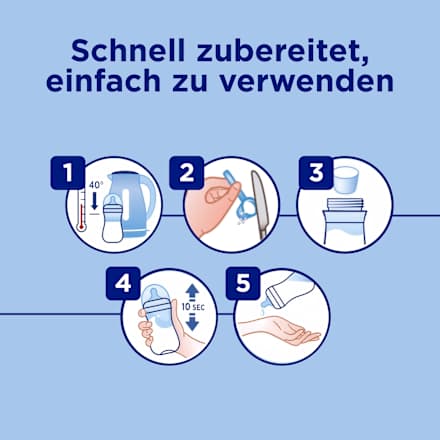 Schnell zubereitet, einfach zu verwenden

1
40°

2

3

4
10 SEC

5