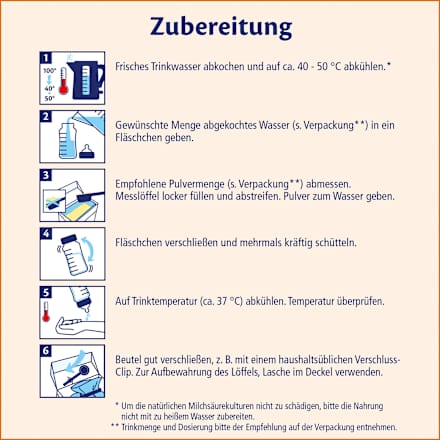 Zubereitung

1

100°
40°
-
50°

Frisches Trinkwasser abkochen und auf ca. 40 - 50 °C abkühlen.*

2

Gewünschte Menge abgekochtes Wasser (s. Verpackung**) in ein Fläschchen geben.

3

Empfohlene Pulvermenge (s. Verpackung**) abmessen. Messlöffel locker füllen und abstreifen. Pulver zum Wasser geben.

4

Fläschchen verschließen und mehrmals kräftig schütteln.

5

Auf Trinktemperatur (ca. 37 °C) abkühlen. Temperatur überprüfen.

6

Beutel gut verschließen, z. B. mit einem haushaltsüblichen Verschluss-Clip. Zur Aufbewahrung des Löffels, Lasche im Deckel verwenden.

* Um die natürlichen Milchsäurekulturen nicht zu schädigen, bitte die Nahrung nicht mit zu heißem Wasser zubereiten.
** Trinkmenge und Dosierung bitte der Empfehlung auf der Verpackung entnehmen.