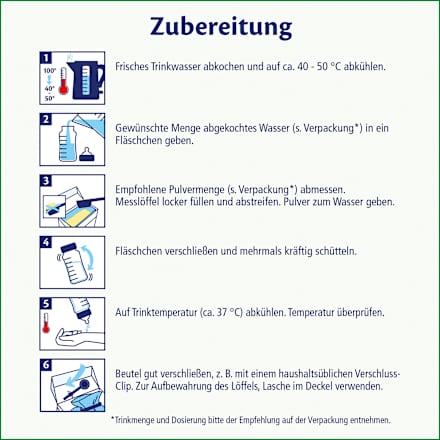 Zubereitung

1
100°
40°
-
50°

Frisches Trinkwasser abkochen und auf ca. 40 - 50 °C abkühlen.

2
Gewünschte Menge abgekochtes Wasser (s. Verpackung*) in ein Fläschchen geben.

3
Empfohlene Pulvermenge (s. Verpackung*) abmessen. Messlöffel locker füllen und abstreifen. Pulver zum Wasser geben.

4
Fläschchen verschließen und mehrmals kräftig schütteln.

5
Auf Trinktemperatur (ca. 37 °C) abkühlen. Temperatur überprüfen.

6
Beutel gut verschließen, z. B. mit einem haushaltsüblichen Verschluss-Clip. Zur Aufbewahrung des Löffels, Lasche im Deckel verwenden.

*Trinkmenge und Dosierung bitte der Empfehlung auf der Verpackung entnehmen.