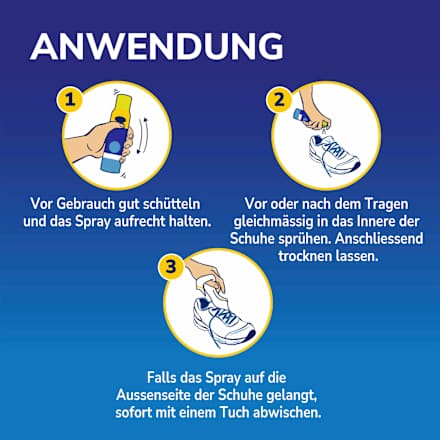 ANWENDUNG

1

Vor Gebrauch gut schütteln und das Spray aufrecht halten.

2

Vor oder nach dem Tragen gleichmässig in das Innere der Schuhe sprühen. Anschliessend trocknen lassen.

3

Falls das Spray auf die Aussenseite der Schuhe gelangt, sofort mit einem Tuch abwischen.